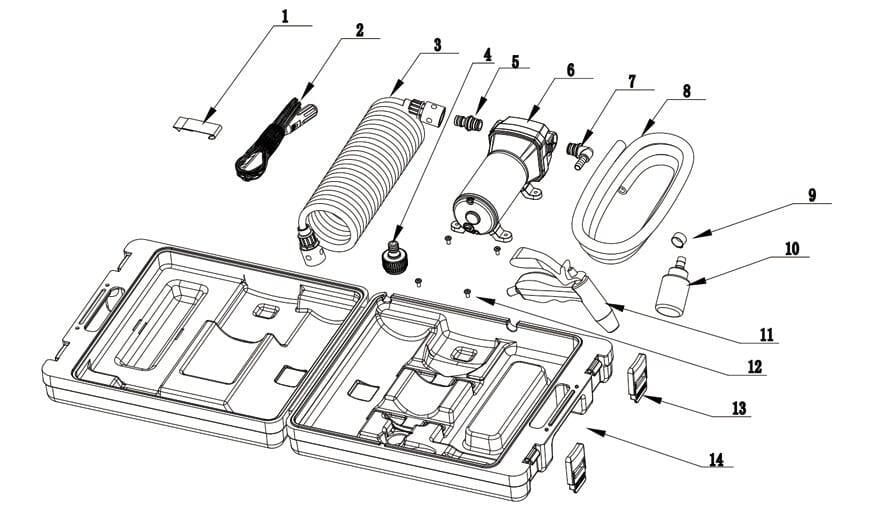 1
2
3
4
5
6
7
8
9
10
11
12
13
14