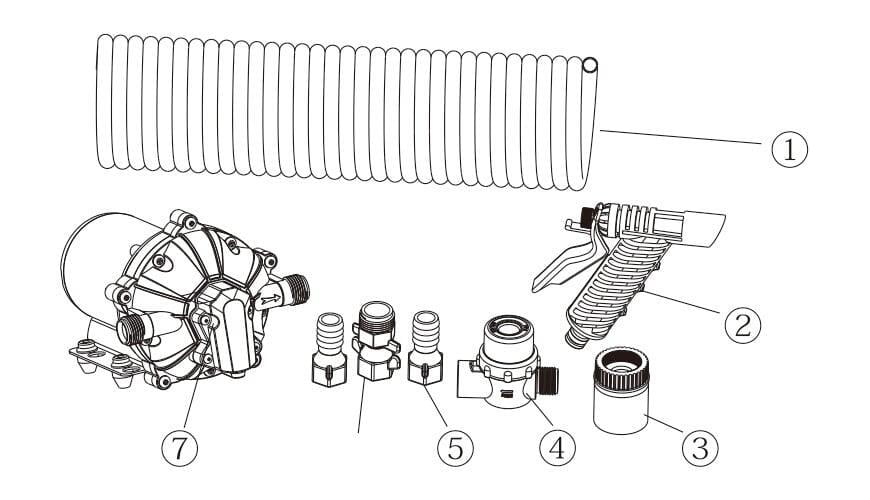 ①
②
⑦
⑤
④
③