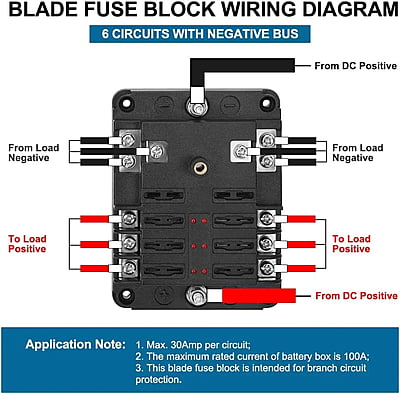 BLADE FUSE BLOCK WIRING DIAGRAM

6 CIRCUITS WITH NEGATIVE BUS

From DC Positive

From Load Negative

From Load Negative

To Load Positive

To Load Positive

From DC Positive

Application Note: 1. Max. 30Amp per circuit;
2. The maximum rated current of battery box is 100A;
3. This blade fuse block is intended for branch circuit protection.